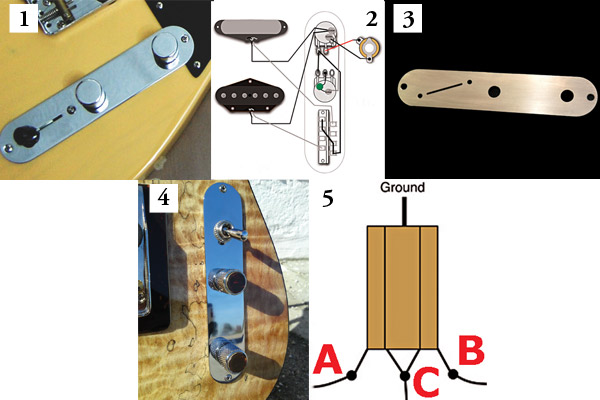 1

2

3

4

5

Ground

A

C

B