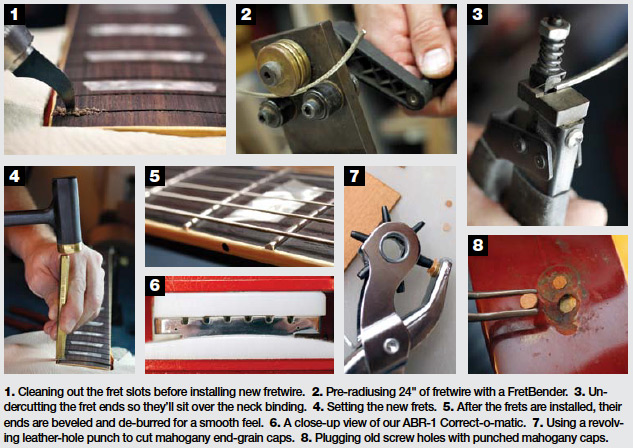 1

2

3

4

5

6

7

8

1. Cleaning out the fret slots before installing new fretwire. 2. Pre-radiusing 24" of fretwire with a FretBender. 3. Undercutting the fret ends so they'll sit over the neck binding. 4. Setting the new frets. 5. After the frets are installed, their ends are beveled and de-burred for a smooth feel. 6. A close-up view of our ABR-1 Correct-o-matic. 7. Using a revolving leather-hole punch to cut mahogany end-grain caps. 8. Plugging old screw holes with punched mahogany caps.