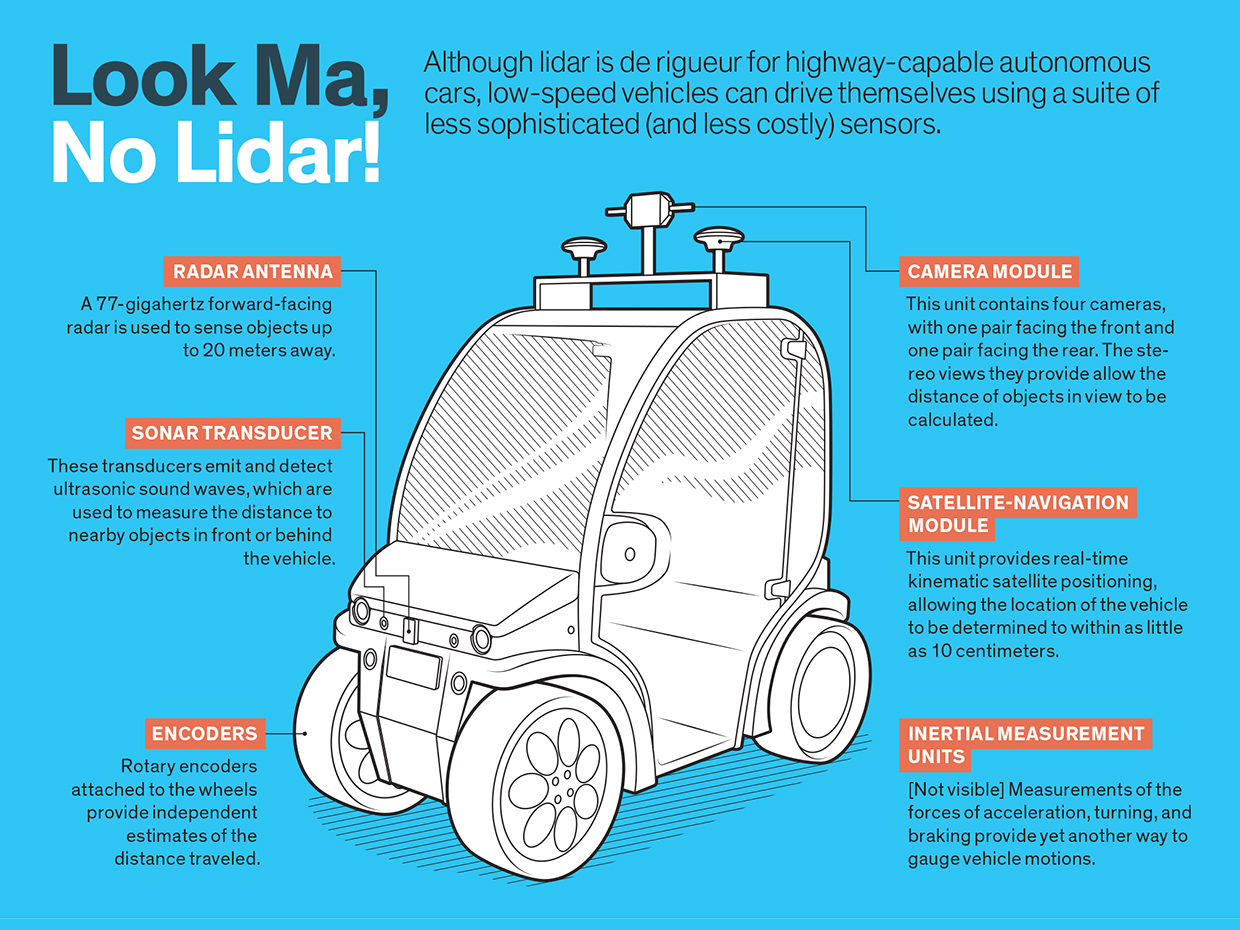 Look Ma, No Lidar!

Although lidar is de rigueur for highway-capable autonomous cars, low-speed vehicles can drive themselves using a suite of less sophisticated (and less costly) sensors.

RADAR ANTENNA

A 77-gigahertz forward-facing radar is used to sense objects up to 20 meters away.

SONAR TRANSDUCER

These transducers emit and detect ultrasonic sound waves, which are used to measure the distance to nearby objects in front or behind the vehicle.

ENCODERS

Rotary encoders attached to the wheels provide independent estimates of the distance traveled.

CAMERA MODULE

This unit contains four cameras, with one pair facing the front and one pair facing the rear. The stereo views they provide allow the distance of objects in view to be calculated.

SATELLITE-NAVIGATION MODULE

This unit provides real-time kinematic satellite positioning, allowing the location of the vehicle to be determined to within as little as 10 centimeters.

INERTIAL MEASUREMENT UNITS

[Not visible] Measurements of the forces of acceleration, turning, and braking provide yet another way to gauge vehicle motions.